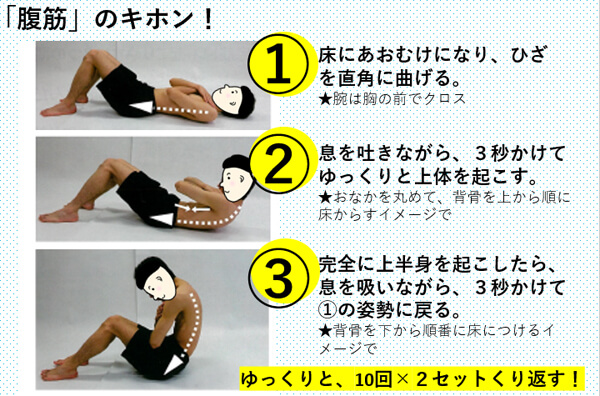 「腹筋」のキホン！

1
床にあおむけになり、ひざを直角に曲げる。
★腕は胸の前でクロス

2
息を吐きながら、３秒かけてゆっくりと上体を起こす。
★おなかを丸めて、背骨を上から順に床からすイメージで

3
完全に上半身を起こしたら、息を吸いながら、３秒かけて①の姿勢に戻る。
★背骨を下から順番に床につけるイメージで

ゆっくりと、10回×２セットくり返す！