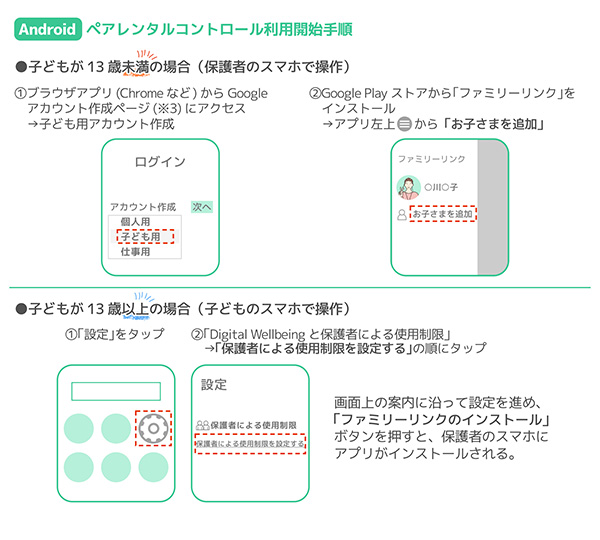 Android ペアレンタルコントロール利用開始手順

●子どもが 13 歳未満の場合（保護者のスマホで操作）

①ブラウザアプリ (Chrome など) から Google アカウント作成ページ (※3) にアクセス
→子ども用アカウント作成

ログイン

アカウント作成 次へ
個人用
子ども用
仕事用

②Google Play ストアから「ファミリーリンク」をインストール
→アプリ左上 から「お子さまを追加」

ファミリーリンク
○川○子
お子さまを追加

●子どもが 13 歳以上の場合（子どものスマホで操作）

①「設定」をタップ

②「Digital Wellbeing と保護者による使用制限」
→「保護者による使用制限を設定する」の順にタップ

設定
保護者による使用制限
保護者による使用制限を設定する

画面上の案内に沿って設定を進め、「ファミリーリンクのインストール」ボタンを押すと、保護者のスマホにアプリがインストールされる。