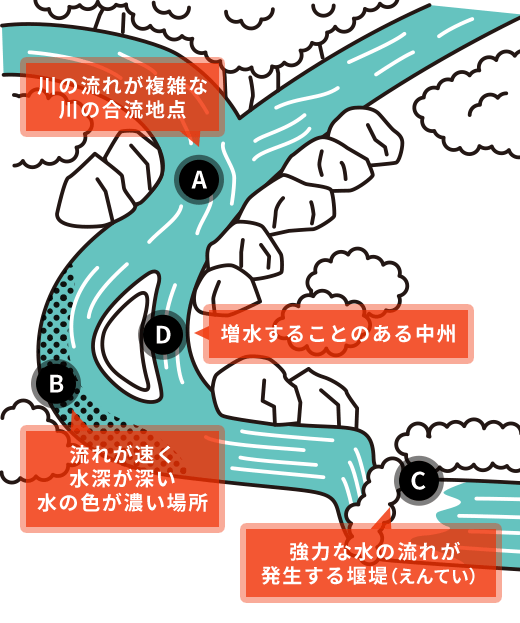 川の流れが複雑な
川の合流地点

A

D

増水することのある中州

B

流れが速く
水深が深い
水の色が濃い場所

C

強力な水の流れが
発生する堰堤（えんてい）